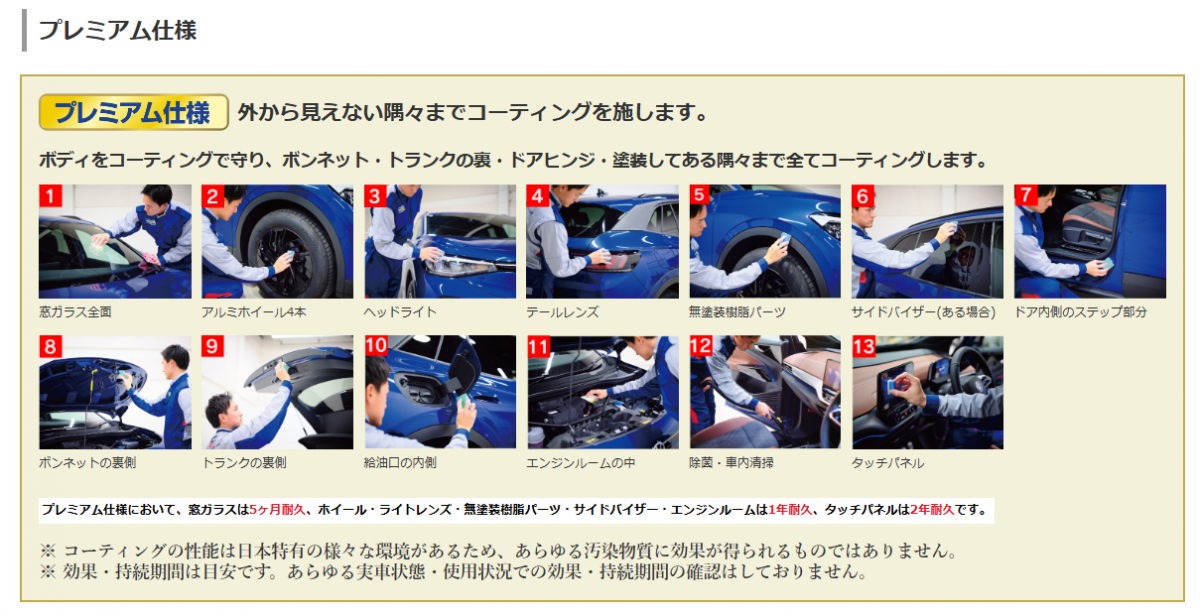 プレミアム仕様

プレミアム仕様 外から見えない隅々までコーティングを施します。

ボディをコーティングで守り、ボンネット・トランクの裏・ドアヒンジ・塗装してある隅々まで全てコーティングします。

1 窓ガラス全面
2 アルミホイール4本
3 ヘッドライト
4 テールレンズ
5 無塗装樹脂パーツ
6 サイドバイザー(ある場合)
7 ドア内側のステップ部分
8 ボンネットの裏側
9 トランクの裏側
10 給油口の内側
11 エンジンルームの中
12 除菌・車内清掃
13 タッチパネル

プレミアム仕様において、窓ガラスは5ヶ月耐久、ホイール・ライトレンズ・無塗装樹脂パーツ・サイドバイザー・エンジンルームは1年耐久、タッチパネルは2年耐久です。

※ コーティングの性能は日本特有の様々な環境があるため、あらゆる汚染物質に効果が得られるものではありません。
※ 効果・持続期間は目安です。あらゆる実車状態・使用状況での効果・持続期間の確認はしておりません。