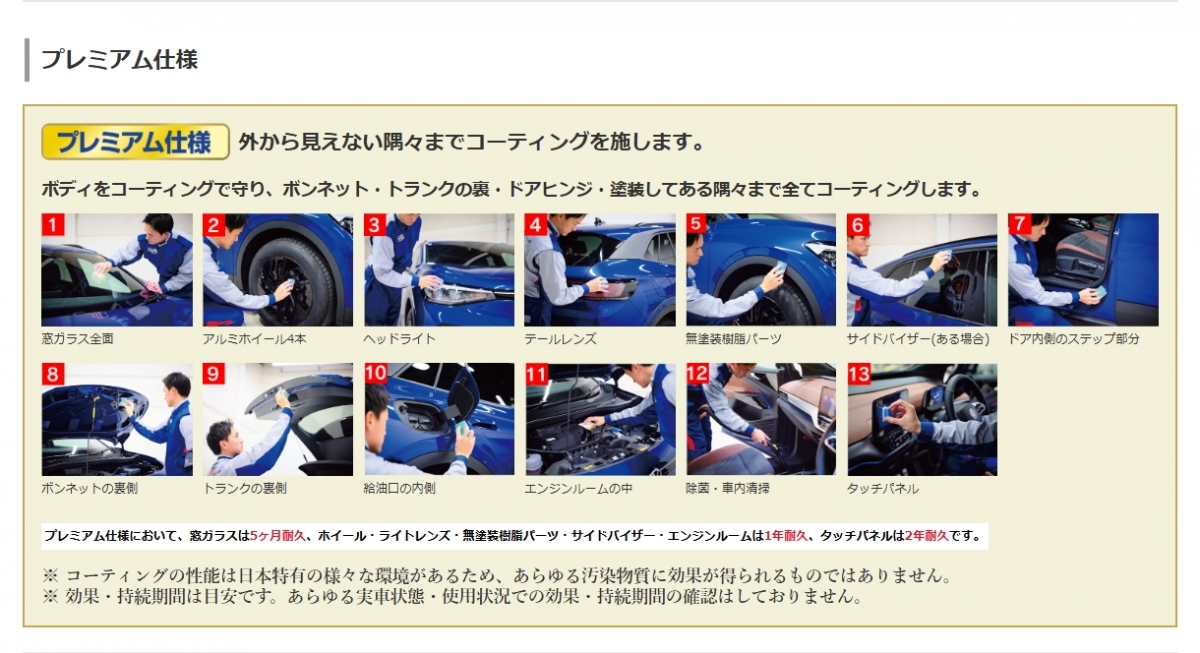 プレミアム仕様

プレミアム仕様 外から見えない隅々までコーティングを施します。

ボディをコーティングで守り、ボンネット・トランクの裏・ドアヒンジ・塗装してある隅々まで全てコーティングします。

1 窓ガラス全面
2 アルミホイール4本
3 ヘッドライト
4 テールレンズ
5 無塗装樹脂パーツ
6 サイドバイザー(ある場合)
7 ドア内側のステップ部分
8 ボンネットの裏側
9 トランクの裏側
10 給油口の内側
11 エンジンルームの中
12 除菌・車内清掃
13 タッチパネル

プレミアム仕様において、窓ガラスは5ヶ月耐久、ホイール・ライトレンズ・無塗装樹脂パーツ・サイドバイザー・エンジンルームは1年耐久、タッチパネルは2年耐久です。

※ コーティングの性能は日本特有の様々な環境があるため、あらゆる汚染物質に効果が得られるものではありません。
※ 効果・持続期間は目安です。あらゆる実車状態・使用状況での効果・持続期間の確認はしておりません。