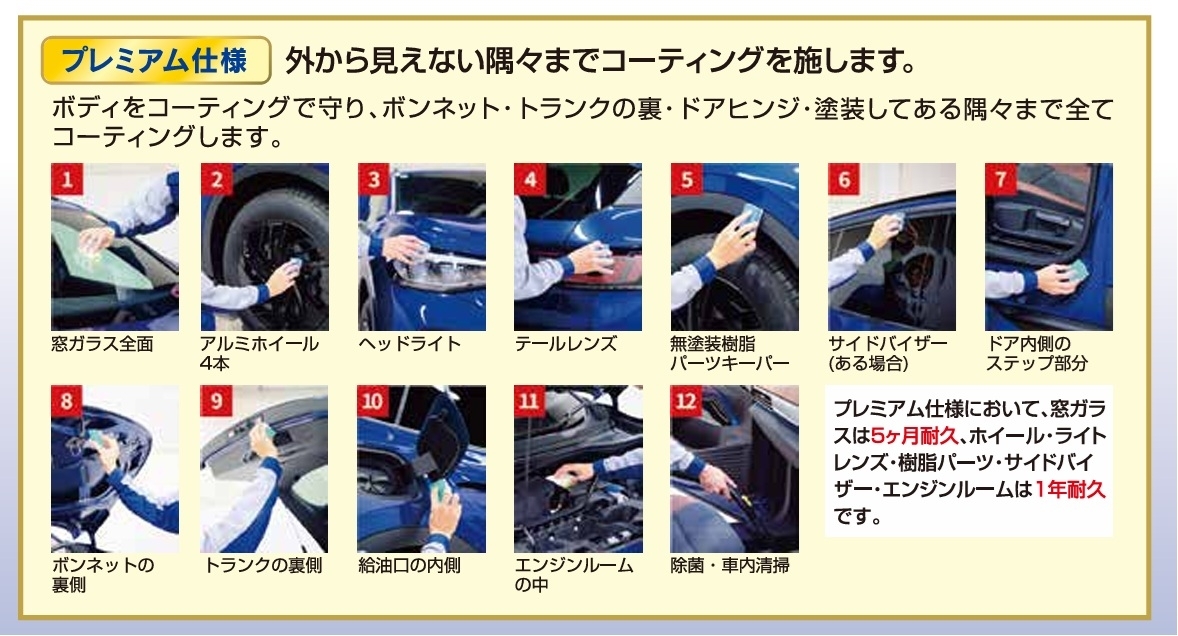 プレミアム仕様　外から見えない隅々までコーティングを施します。

ボディをコーティングで守り、ボンネット・トランクの裏・ドアヒンジ・塗装してある隅々まで全てコーティングします。

1
窓ガラス全面

2
アルミホイール4本

3
ヘッドライト

4
テールレンズ

5
無塗装樹脂パーツキーパー

6
サイドバイザー(ある場合)

7
ドア内側のステップ部分

8
ボンネットの裏側

9
トランクの裏側

10
給油口の内側

11
エンジンルームの中

12
除菌・車内清掃

プレミアム仕様において、窓ガラスは5ヶ月耐久、ホイール・ライトレンズ・樹脂パーツ・サイドバイザー・エンジンルームは1年耐久です。