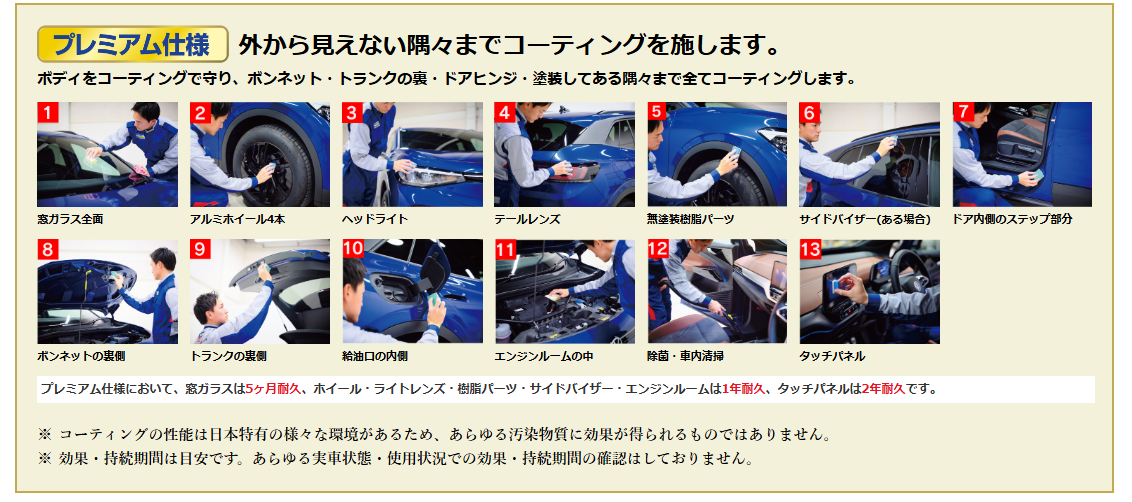 プレミアム仕様 外から見えない隅々までコーティングを施します。

ボディをコーティングで守り、ボンネット・トランクの裏・ドアヒンジ・塗装してある隅々まで全てコーティングします。

1 窓ガラス全面
2 アルミホイール4本
3 ヘッドライト
4 テールレンズ
5 無塗装樹脂パーツ
6 サイドバイザー(ある場合)
7 ドア内側のステップ部分
8 ボンネットの裏側
9 トランクの裏側
10 給油口の内側
11 エンジンルームの中
12 除菌・車内清掃
13 タッチパネル

プレミアム仕様において、窓ガラスは5ヶ月耐久、ホイール・ライトレンズ・樹脂パーツ・サイドバイザー・エンジンルームは1年耐久、タッチパネルは2年耐久です。

※ コーティングの性能は日本特有の様々な環境があるため、あらゆる汚染物質に効果が得られるものではありません。
※ 効果・持続期間は目安です。あらゆる実車状態・使用状況での効果・持続期間の確認はしておりません。