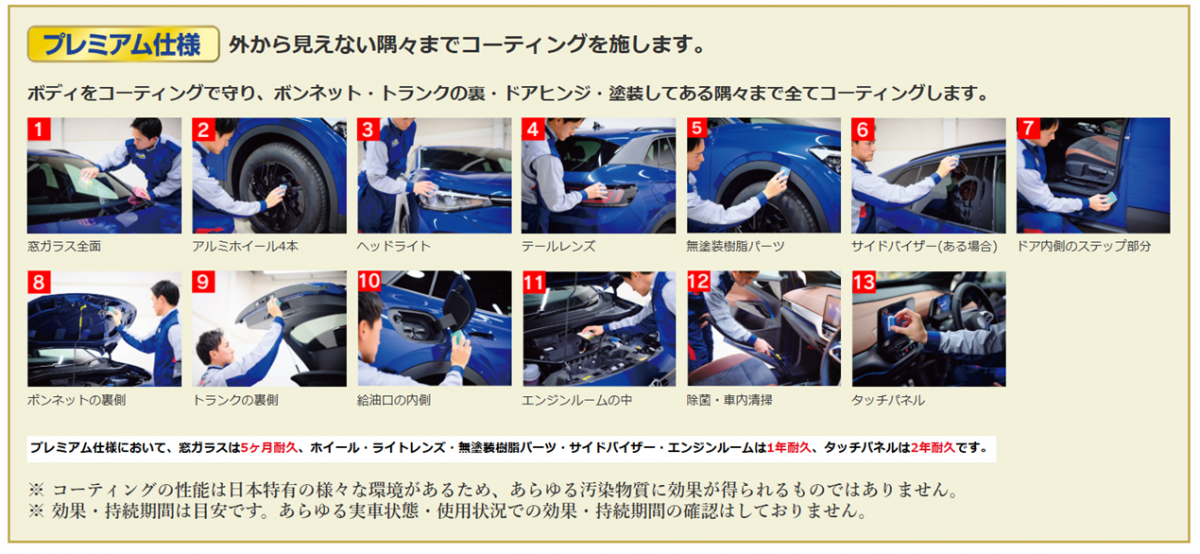 プレミアム仕様 外から見えない隅々までコーティングを施します。

ボディをコーティングで守り、ボンネット・トランクの裏・ドアヒンジ・塗装してある隅々まで全てコーティングします。

1
窓ガラス全面

2
アルミホイール4本

3
ヘッドライト

4
テールレンズ

5
無塗装樹脂パーツ

6
サイドバイザー(ある場合)

7
ドア内側のステップ部分

8
ボンネットの裏側

9
トランクの裏側

10
給油口の内側

11
エンジンルームの中

12
除菌・車内清掃

13
タッチパネル

プレミアム仕様において、窓ガラスは5ヶ月耐久、ホイール・ライトレンズ・無塗装樹脂パーツ・サイドバイザー・エンジンルームは1年耐久、タッチパネルは2年耐久です。

※ コーティングの性能は日本特有の様々な環境があるため、あらゆる汚染物質に効果が得られるものではありません。
※ 効果・持続期間は目安です。あらゆる実車状態・使用状況での効果・持続期間の確認はしておりません。