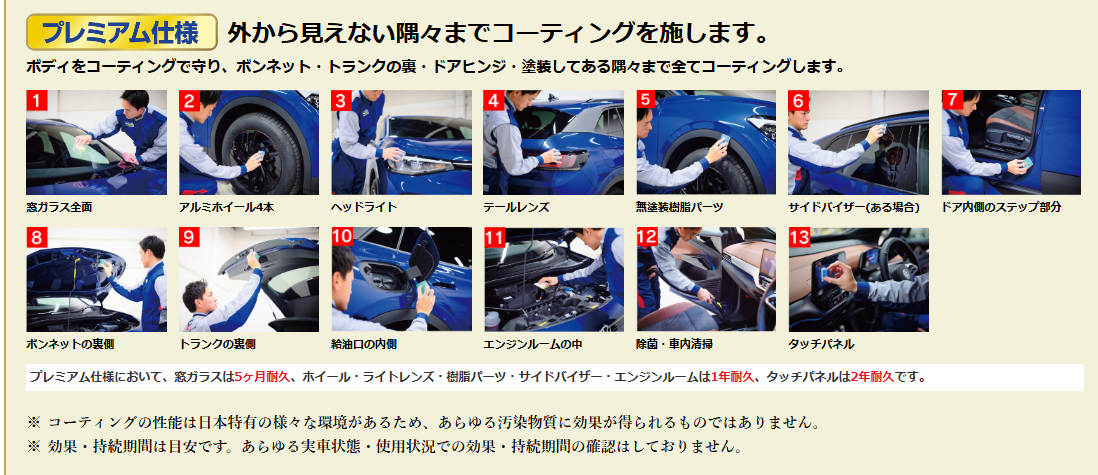 プレミアム仕様 外から見えない隅々までコーティングを施します。

ボディをコーティングで守り、ボンネット・トランクの裏・ドアヒンジ・塗装してある隅々まで全てコーティングします。

1 窓ガラス全面

2 アルミホイール4本

3 ヘッドライト

4 テールレンズ

5 無塗装樹脂パーツ

6 サイドバイザー(ある場合)

7 ドア内側のステップ部分

8 ボンネットの裏側

9 トランクの裏側

10 給油口の内側

11 エンジンルームの中

12 除菌・車内清掃

13 タッチパネル

プレミアム仕様において、窓ガラスは5ヶ月耐久、ホイール・ライトレンズ・樹脂パーツ・サイドバイザー・エンジンルームは1年耐久、タッチパネルは2年耐久です。

※ コーティングの性能は日本特有の様々な環境があるため、あらゆる汚染物質に効果が得られるものではありません。

※ 効果・持続期間は目安です。あらゆる実車状態・使用状況での効果・持続期間の確認はしておりません。