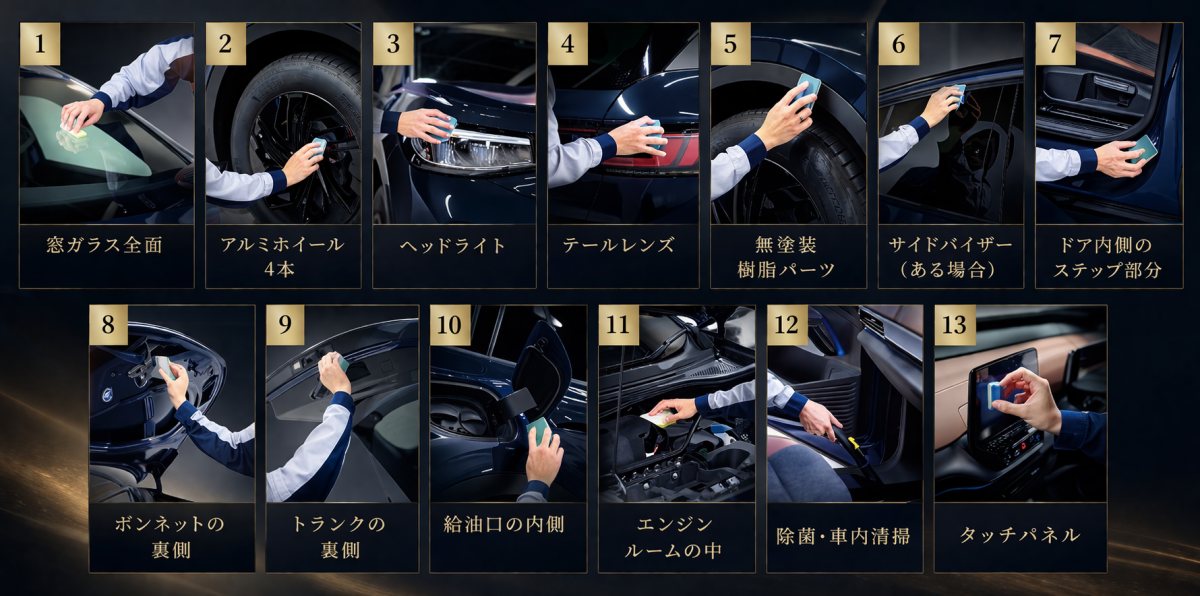 1
窓ガラス全面

2
アルミホイール
4本

3
ヘッドライト

4
テールレンズ

5
無塗装
樹脂パーツ

6
サイドバイザー
（ある場合）

7
ドア内側の
ステップ部分

8
ボンネットの
裏側

9
トランクの
裏側

10
給油口の内側

11
エンジン
ルームの中

12
除菌・車内清掃

13
タッチパネル