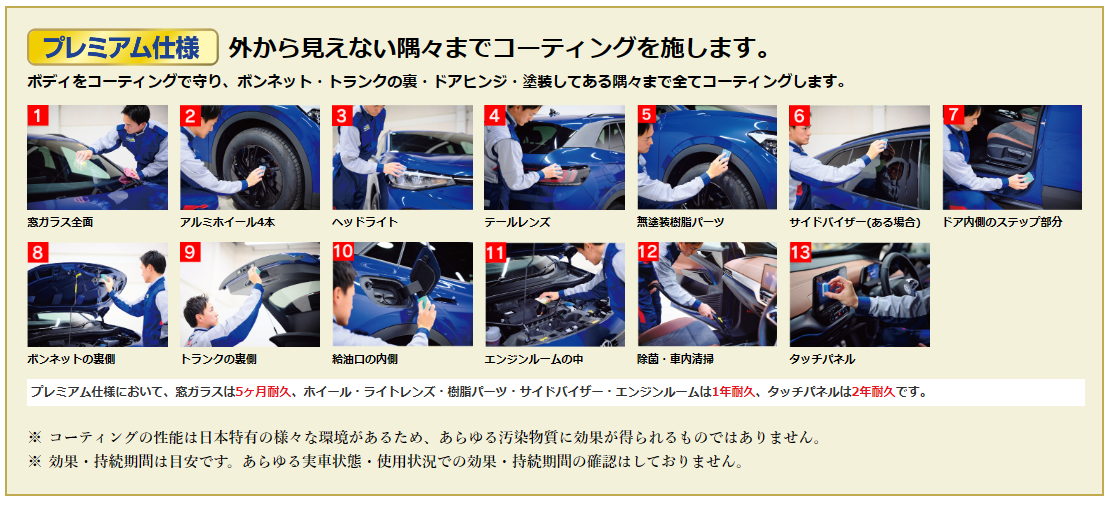 プレミアム仕様 外から見えない隅々までコーティングを施します。

ボディをコーティングで守り、ボンネット・トランクの裏・ドアヒンジ・塗装してある隅々まで全てコーティングします。

1 窓ガラス全面

2 アルミホイール4本

3 ヘッドライト

4 テールレンズ

5 無塗装樹脂パーツ

6 サイドバイザー(ある場合)

7 ドア内側のステップ部分

8 ボンネットの裏側

9 トランクの裏側

10 給油口の内側

11 エンジンルームの中

12 除菌・車内清掃

13 タッチパネル

プレミアム仕様において、窓ガラスは5ヶ月耐久、ホイール・ライトレンズ・樹脂パーツ・サイドバイザー・エンジンルームは1年耐久、タッチパネルは2年耐久です。

※ コーティングの性能は日本特有の様々な環境があるため、あらゆる汚染物質に効果が得られるものではありません。
※ 効果・持続期間は目安です。あらゆる実車状態・使用状況での効果・持続期間の確認はしておりません。