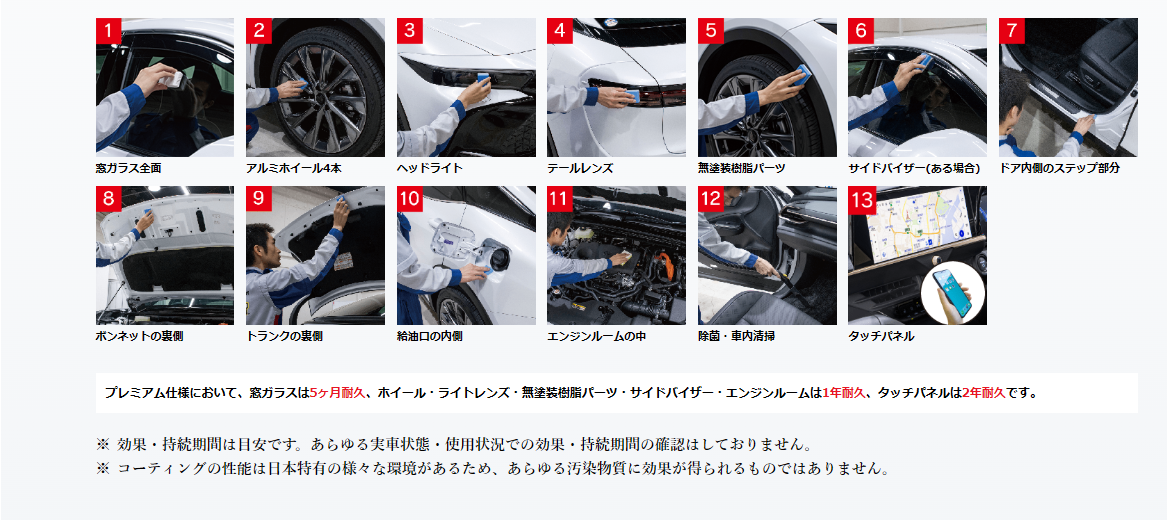 1
窓ガラス全面

2
アルミホイール4本

3
ヘッドライト

4
テールレンズ

5
無塗装樹脂パーツ

6
サイドバイザー(ある場合)

7
ドア内側のステップ部分

8
ボンネットの裏側

9
トランクの裏側

10
給油口の内側

11
エンジンルームの中

12
除菌・車内清掃

13
タッチパネル

プレミアム仕様において、窓ガラスは5ヶ月耐久、ホイール・ライトレンズ・無塗装樹脂パーツ・サイドバイザー・エンジンルームは1年耐久、タッチパネルは2年耐久です。

※ 効果・持続期間は目安です。あらゆる実車状態・使用状況での効果・持続期間の確認はしておりません。
※ コーティングの性能は日本特有の様々な環境があるため、あらゆる汚染物質に効果が得られるものではありません。