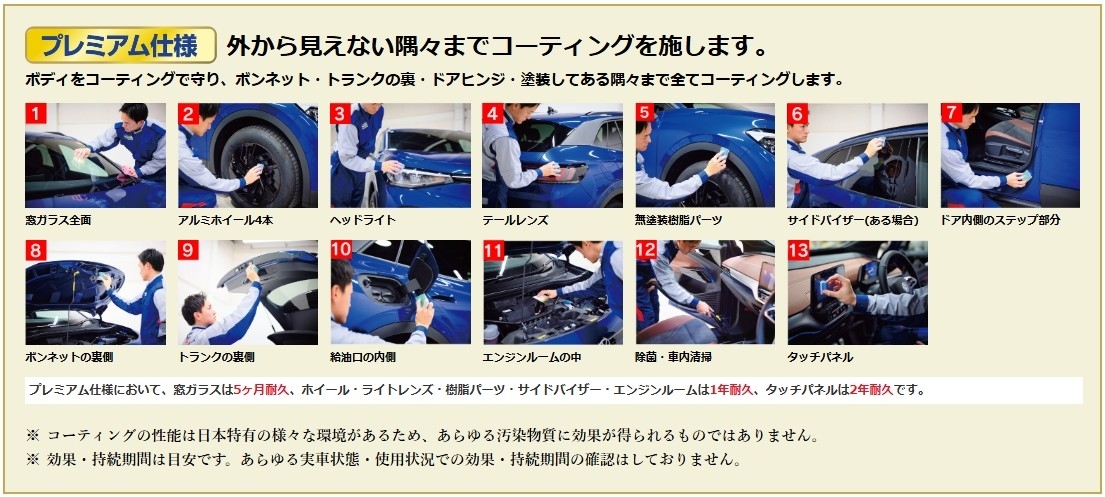 プレミアム仕様　外から見えない隅々までコーティングを施します。

ボディをコーティングで守り、ボンネット・トランクの裏・ドアヒンジ・塗装してある隅々まで全てコーティングします。

1 窓ガラス全面

2 アルミホイール4本

3 ヘッドライト

4 テールレンズ

5 無塗装樹脂パーツ

6 サイドバイザー(ある場合)

7 ドア内側のステップ部分

8 ボンネットの裏側

9 トランクの裏側

10 給油口の内側

11 エンジンルームの中

12 除菌・車内清掃

13 タッチパネル

プレミアム仕様において、窓ガラスは5ヶ月耐久、ホイール・ライトレンズ・樹脂パーツ・サイドバイザー・エンジンルームは1年耐久、タッチパネルは2年耐久です。

※ コーティングの性能は日本特有の様々な環境があるため、あらゆる汚染物質に効果が得られるものではありません。
※ 効果・持続期間は目安です。あらゆる実車状態・使用状況での効果・持続期間の確認はしておりません。