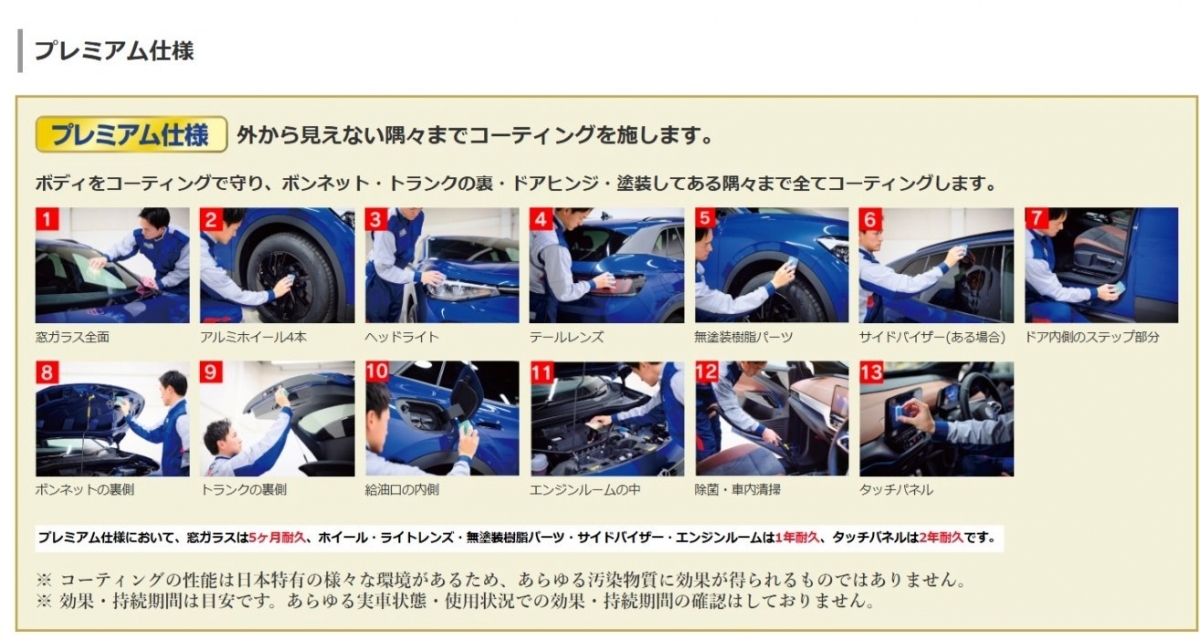 プレミアム仕様

プレミアム仕様 外から見えない隅々までコーティングを施します。

ボディをコーティングで守り、ボンネット・トランクの裏・ドアヒンジ・塗装してある隅々まで全てコーティングします。

1 窓ガラス全面
2 アルミホイール4本
3 ヘッドライト
4 テールレンズ
5 無塗装樹脂パーツ
6 サイドバイザー(ある場合)
7 ドア内側のステップ部分
8 ボンネットの裏側
9 トランクの裏側
10 給油口の内側
11 エンジンルームの中
12 除菌・車内清掃
13 タッチパネル

プレミアム仕様において、窓ガラスは5ヶ月耐久、ホイール・ライトレンズ・無塗装樹脂パーツ・サイドバイザー・エンジンルームは1年耐久、タッチパネルは2年耐久です。

※ コーティングの性能は日本特有の様々な環境があるため、あらゆる汚染物質に効果が得られるものではありません。
※ 効果・持続期間は目安です。あらゆる実車状態・使用状況での効果・持続期間の確認はしておりません。