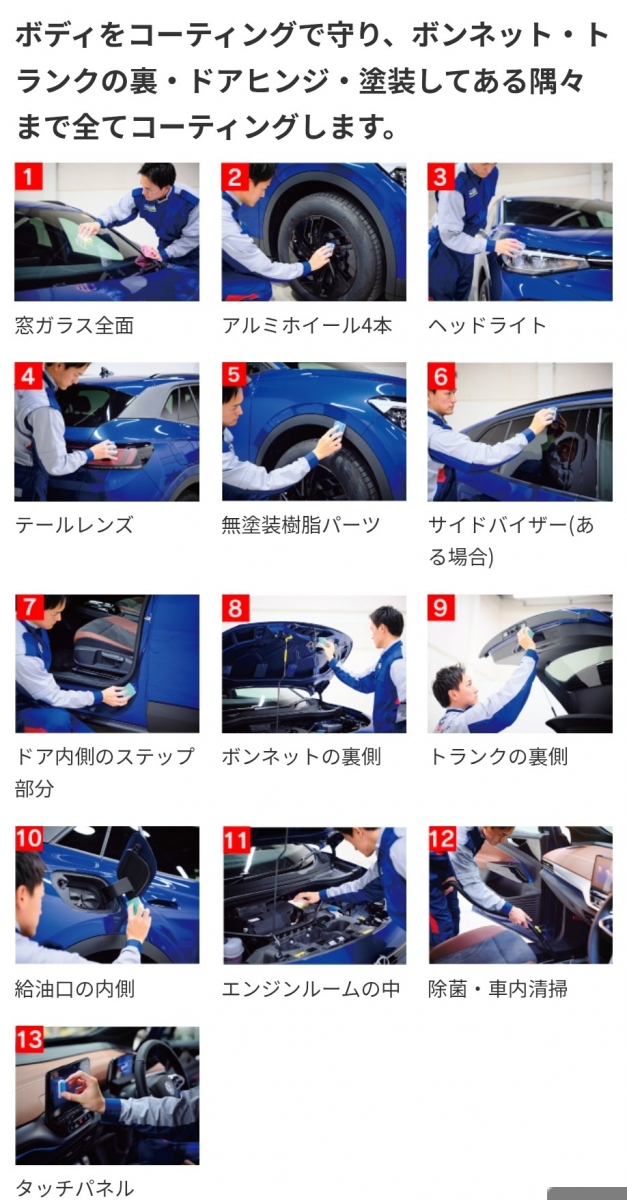 ボディをコーティングで守り、ボンネット・トランクの裏・ドアヒンジ・塗装してある隅々まで全てコーティングします。

1
窓ガラス全面

2
アルミホイール4本

3
ヘッドライト

4
テールレンズ

5
無塗装樹脂パーツ

6
サイドバイザー(ある場合)

7
ドア内側のステップ部分

8
ボンネットの裏側

9
トランクの裏側

10
給油口の内側

11
エンジンルームの中

12
除菌・車内清掃

13
タッチパネル