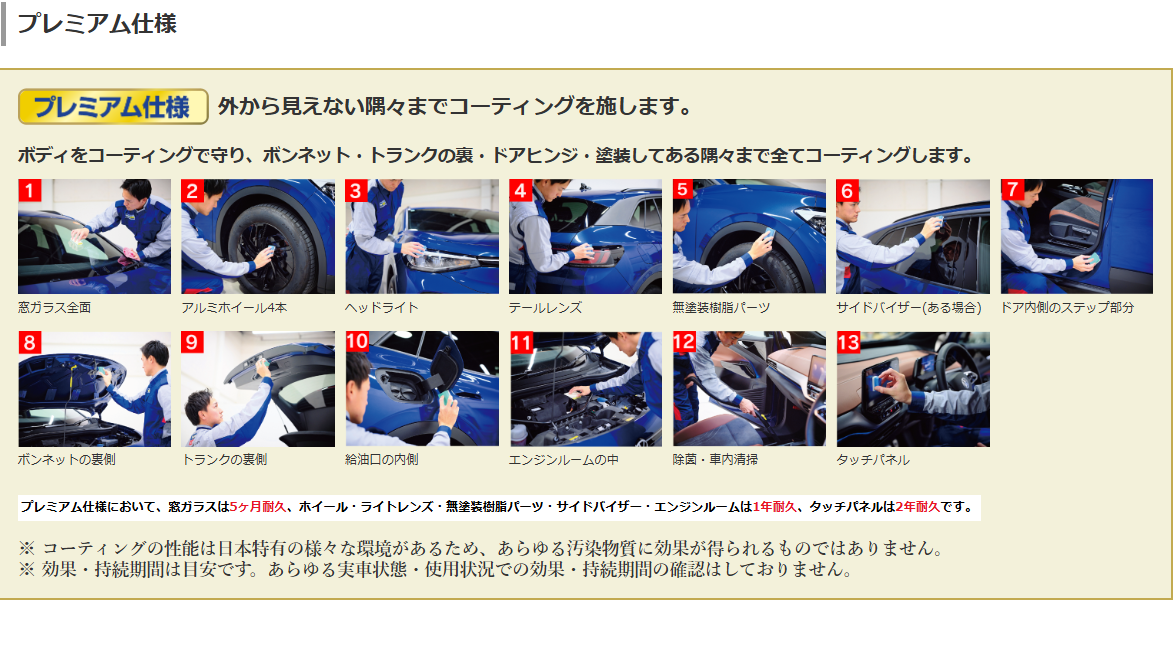 プレミアム仕様

プレミアム仕様 外から見えない隅々までコーティングを施します。

ボディをコーティングで守り、ボンネット・トランクの裏・ドアヒンジ・塗装してある隅々まで全てコーティングします。

1 窓ガラス全面
2 アルミホイール4本
3 ヘッドライト
4 テールレンズ
5 無塗装樹脂パーツ
6 サイドバイザー(ある場合)
7 ドア内側のステップ部分
8 ボンネットの裏側
9 トランクの裏側
10 給油口の内側
11 エンジンルームの中
12 除菌・車内清掃
13 タッチパネル

プレミアム仕様において、窓ガラスは5ヶ月耐久、ホイール・ライトレンズ・無塗装樹脂パーツ・サイドバイザー・エンジンルームは1年耐久、タッチパネルは2年耐久です。

※ コーティングの性能は日本特有の様々な環境があるため、あらゆる汚染物質に効果が得られるものではありません。
※ 効果・持続期間は目安です。あらゆる実車状態・使用状況での効果・持続期間の確認はしておりません。