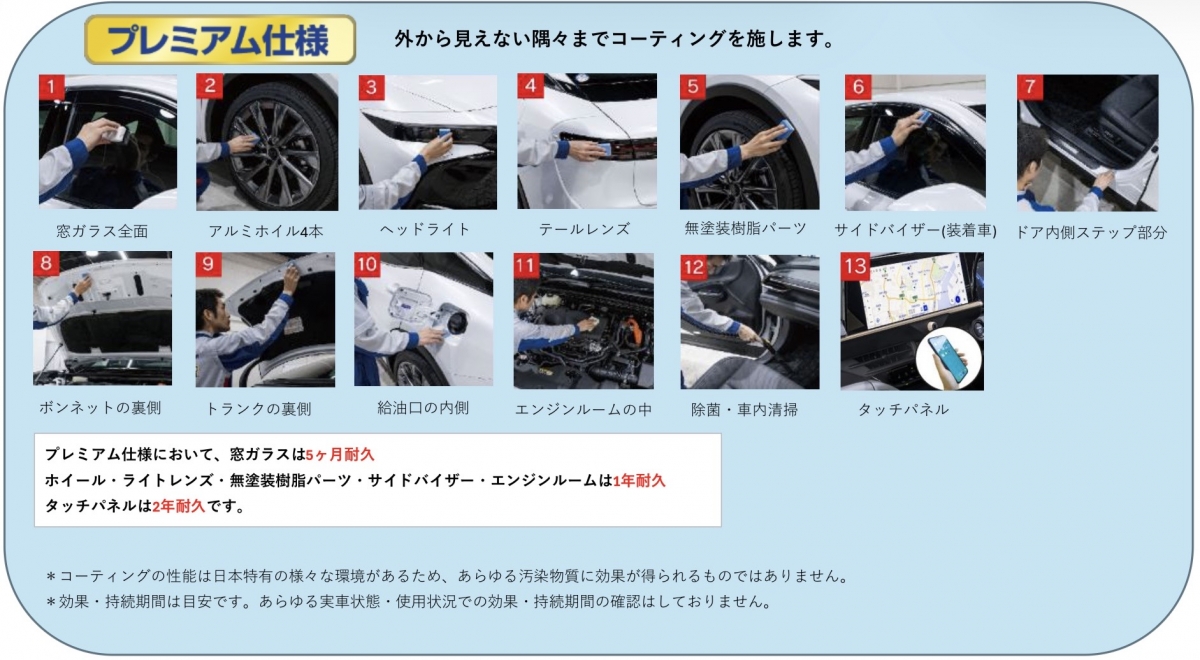 プレミアム仕様

外から見えない隅々までコーティングを施します。

1
窓ガラス全面

2
アルミホイル4本

3
ヘッドライト

4
テールレンズ

5
無塗装樹脂パーツ

6
サイドバイザー(装着車)

7
ドア内側ステップ部分

8
ボンネットの裏側

9
トランクの裏側

10
給油口の内側

11
エンジンルームの中

12
除菌・車内清掃

13
タッチパネル

プレミアム仕様において、窓ガラスは5ヶ月耐久
ホイール・ライトレンズ・無塗装樹脂パーツ・サイドバイザー・エンジンルームは1年耐久
タッチパネルは2年耐久です。

＊コーティングの性能は日本特有の様々な環境があるため、あらゆる汚染物質に効果が得られるものではありません。
＊効果・持続期間は目安です。あらゆる実車状態・使用状況での効果・持続期間の確認はしておりません。