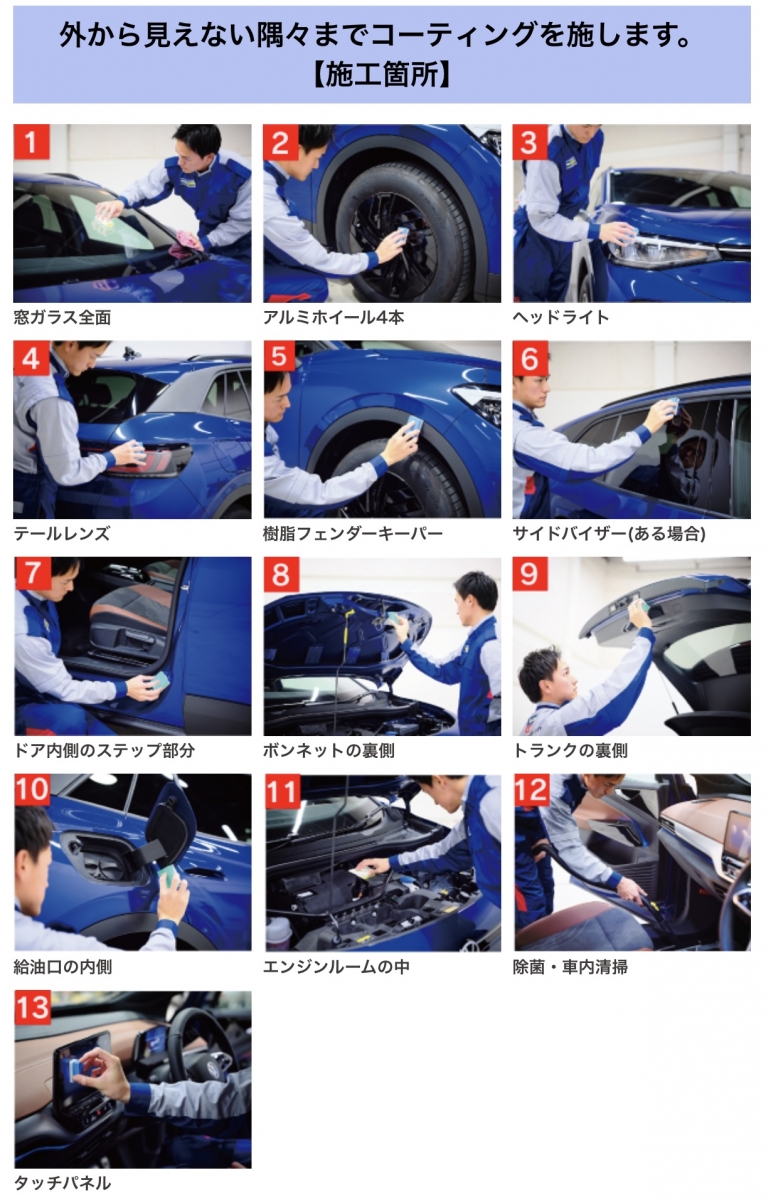 外から見えない隅々までコーティングを施します。
【施工箇所】

1
窓ガラス全面

2
アルミホイール4本

3
ヘッドライト

4
テールレンズ

5
樹脂フェンダーキーパー

6
サイドバイザー(ある場合)

7
ドア内側のステップ部分

8
ボンネットの裏側

9
トランクの裏側

10
給油口の内側

11
エンジンルームの中

12
除菌・車内清掃

13
タッチパネル