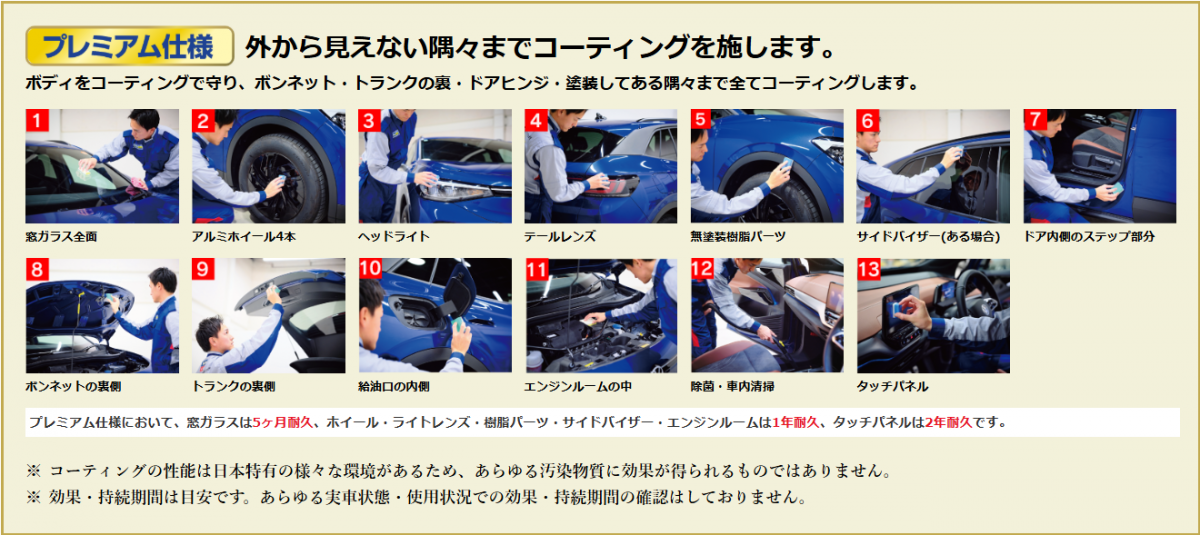 プレミアム仕様 外から見えない隅々までコーティングを施します。

ボディをコーティングで守り、ボンネット・トランクの裏・ドアヒンジ・塗装してある隅々まで全てコーティングします。

1 窓ガラス全面

2 アルミホイール4本

3 ヘッドライト

4 テールレンズ

5 無塗装樹脂パーツ

6 サイドバイザー(ある場合)

7 ドア内側のステップ部分

8 ボンネットの裏側

9 トランクの裏側

10 給油口の内側

11 エンジンルームの中

12 除菌・車内清掃

13 タッチパネル

プレミアム仕様において、窓ガラスは5ヶ月耐久、ホイール・ライトレンズ・樹脂パーツ・サイドバイザー・エンジンルームは1年耐久、タッチパネルは2年耐久です。

※ コーティングの性能は日本特有の様々な環境があるため、あらゆる汚染物質に効果が得られるものではありません。
※ 効果・持続期間は目安です。あらゆる実車状態・使用状況での効果・持続期間の確認はしておりません。