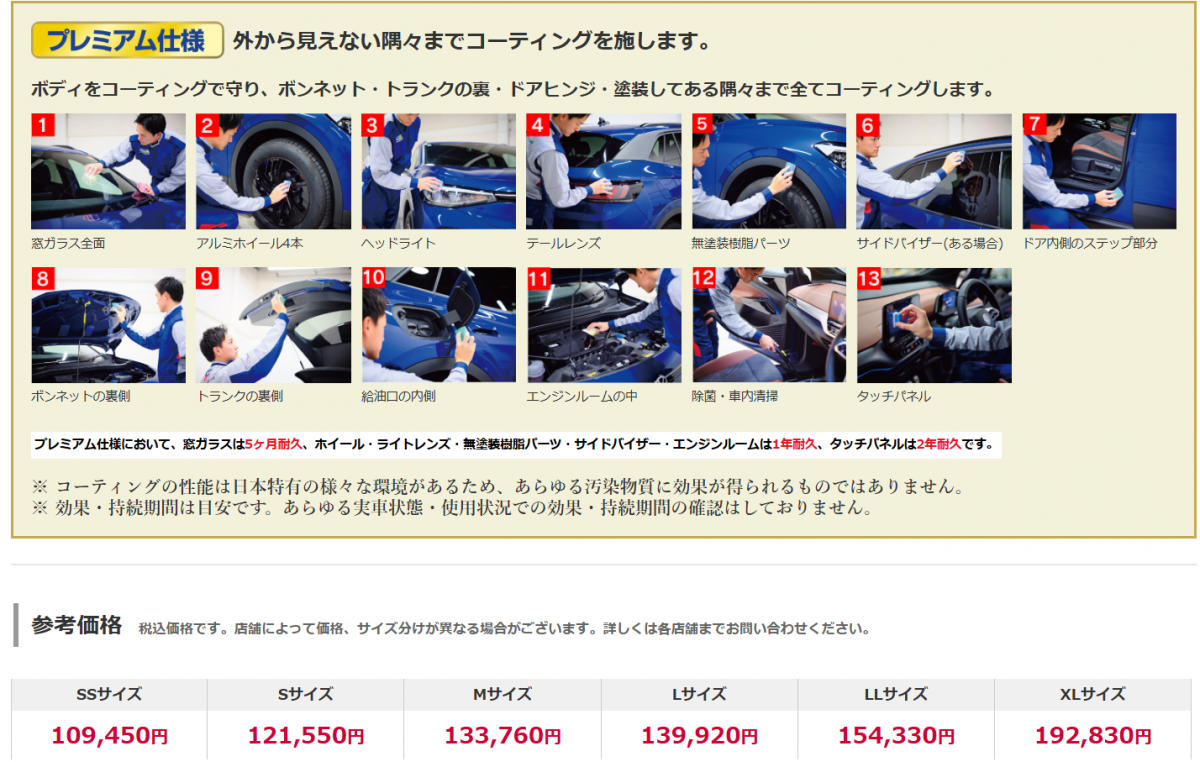 プレミアム仕様 外から見えない隅々までコーティングを施します。

ボディをコーティングで守り、ボンネット・トランクの裏・ドアヒンジ・塗装してある隅々まで全てコーティングします。

1 窓ガラス全面
2 アルミホイール4本
3 ヘッドライト
4 テールレンズ
5 無塗装樹脂パーツ
6 サイドバイザー(ある場合)
7 ドア内側のステップ部分
8 ボンネットの裏側
9 トランクの裏側
10 給油口の内側
11 エンジンルームの中
12 除菌・車内清掃
13 タッチパネル

プレミアム仕様において、窓ガラスは5ヶ月耐久、ホイール・ライトレンズ・無塗装樹脂パーツ・サイドバイザー・エンジンルームは1年耐久、タッチパネルは2年耐久です。

※ コーティングの性能は日本特有の様々な環境があるため、あらゆる汚染物質に効果が得られるものではありません。
※ 効果・持続期間は目安です。あらゆる実車状態・使用状況での効果・持続期間の確認はしておりません。

参考価格 税込価格です。店舗によって価格、サイズ分けが異なる場合がございます。詳しくは各店舗までお問い合わせください。

| SSサイズ | Sサイズ | Mサイズ | Lサイズ | LLサイズ | XLサイズ |
|---|---|---|---|---|---|
| 109,450円 | 121,550円 | 133,760円 | 139,920円 | 154,330円 | 192,830円 |