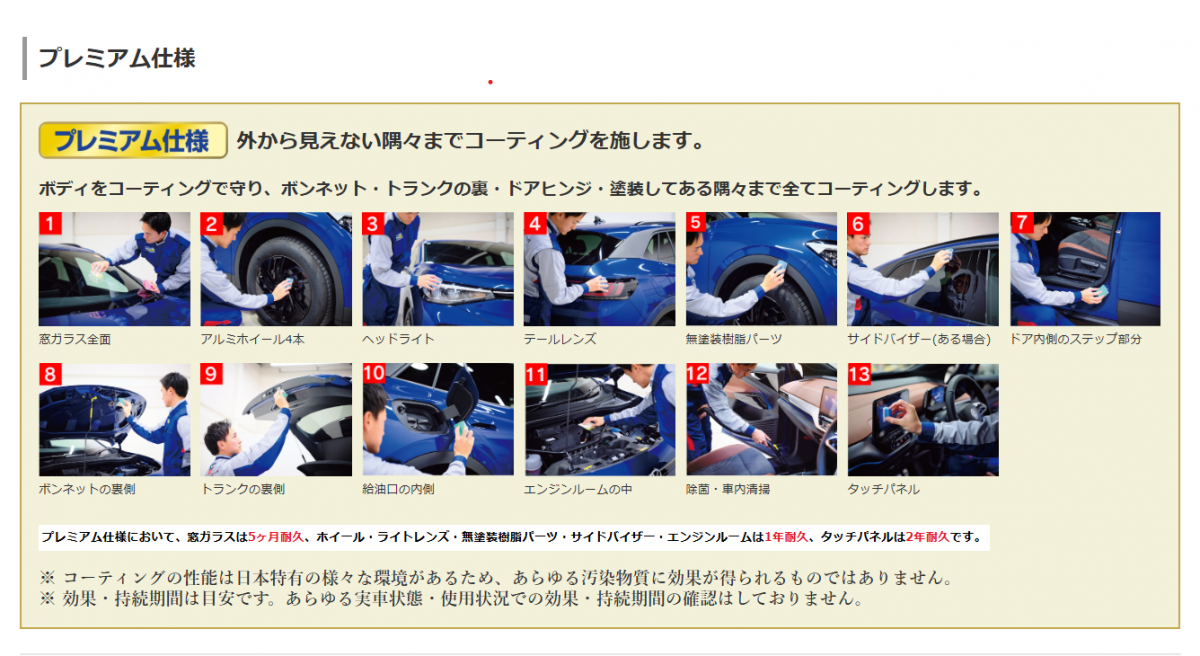 プレミアム仕様

プレミアム仕様 外から見えない隅々までコーティングを施します。

ボディをコーティングで守り、ボンネット・トランクの裏・ドアヒンジ・塗装してある隅々まで全てコーティングします。

1 窓ガラス全面
2 アルミホイール4本
3 ヘッドライト
4 テールレンズ
5 無塗装樹脂パーツ
6 サイドバイザー(ある場合)
7 ドア内側のステップ部分
8 ボンネットの裏側
9 トランクの裏側
10 給油口の内側
11 エンジンルームの中
12 除菌・車内清掃
13 タッチパネル

プレミアム仕様において、窓ガラスは5ヶ月耐久、ホイール・ライトレンズ・無塗装樹脂パーツ・サイドバイザー・エンジンルームは1年耐久、タッチパネルは2年耐久です。

※ コーティングの性能は日本特有の様々な環境があるため、あらゆる汚染物質に効果が得られるものではありません。
※ 効果・持続期間は目安です。あらゆる実車状態・使用状況での効果・持続期間の確認はしておりません。