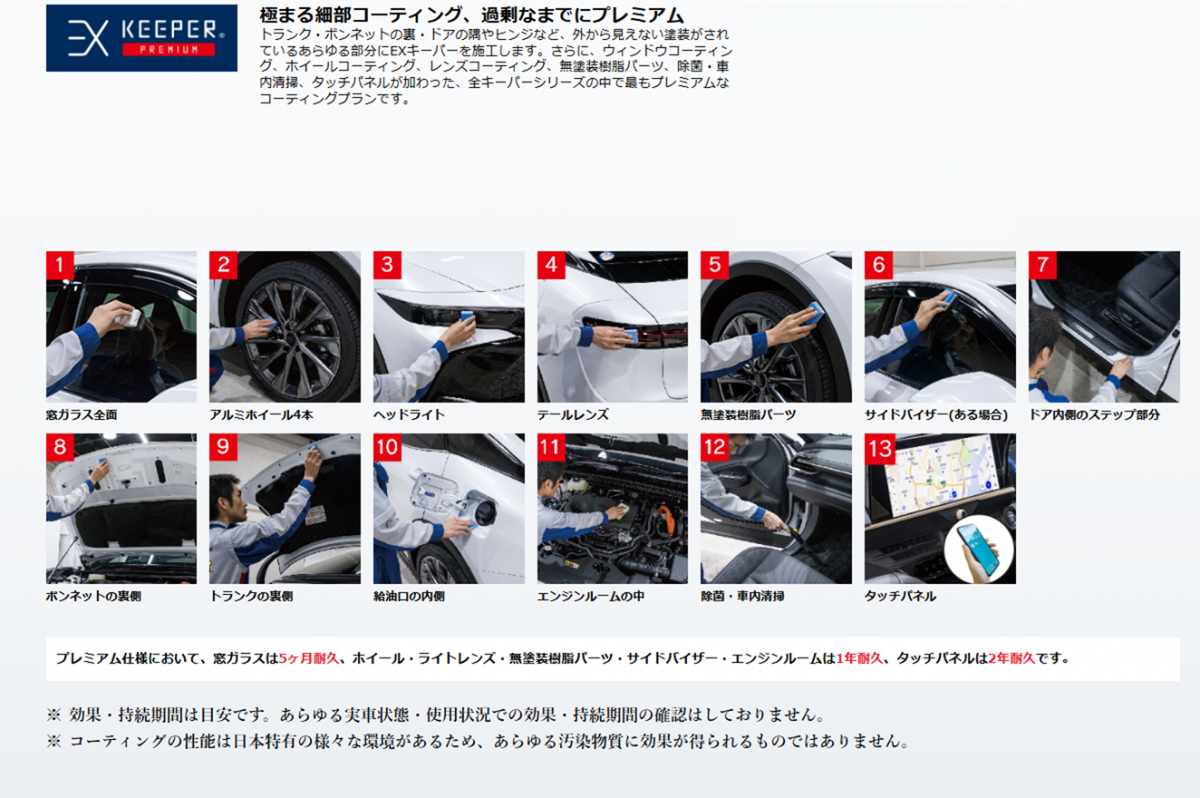 EX KEEPER PREMIUM

極まる細部コーティング、過剰なまでにプレミアム

トランク・ボンネットの裏・ドアの隅やヒンジなど、外から見えない塗装がされているあらゆる部分にEXキーパーを施工します。さらに、ウィンドウコーティング、ホイールコーティング、レンズコーティング、無塗装樹脂パーツ、除菌・車内清掃、タッチパネルが加わった、全キーパーシリーズの中で最もプレミアムなコーティングプランです。

1 窓ガラス全面

2 アルミホイール4本

3 ヘッドライト

4 テールレンズ

5 無塗装樹脂パーツ

6 サイドバイザー(ある場合)

7 ドア内側のステップ部分

8 ボンネットの裏側

9 トランクの裏側

10 給油口の内側

11 エンジンルームの中

12 除菌・車内清掃

13 タッチパネル

プレミアム仕様において、窓ガラスは5ヶ月耐久、ホイール・ライトレンズ・無塗装樹脂パーツ・サイドバイザー・エンジンルームは1年耐久、タッチパネルは2年耐久です。

※ 効果・持続期間は目安です。あらゆる実車状態・使用状況での効果・持続期間の確認はしておりません。
※ コーティングの性能は日本特有の様々な環境があるため、あらゆる汚染物質に効果が得られるものではありません。