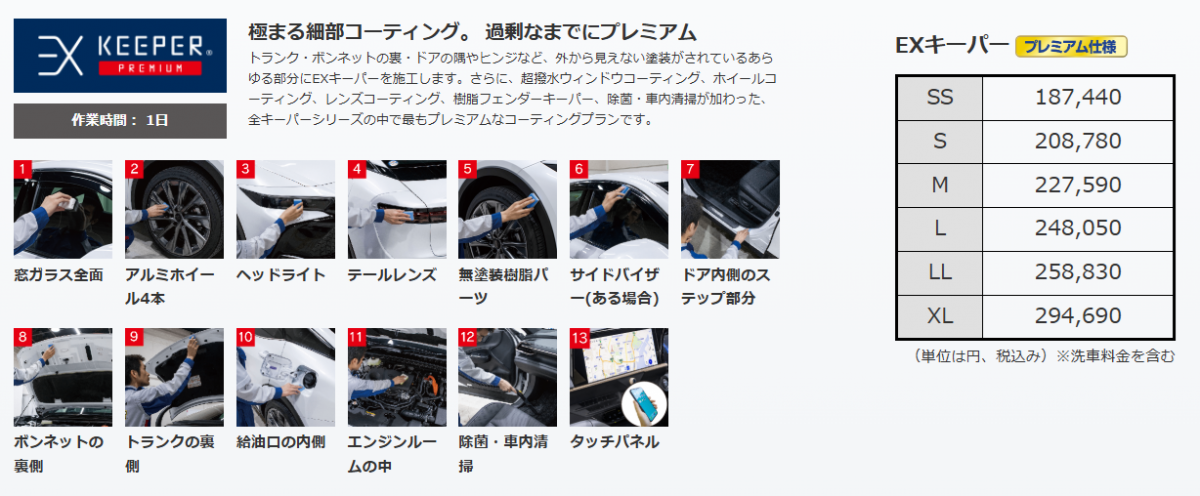 EX KEEPER PREMIUM

作業時間： 1日

極まる細部コーティング。 過剰なまでにプレミアム

トランク・ボンネットの裏・ドアの隅やヒンジなど、外から見えない塗装がされているあらゆる部分にEXキーパーを施工します。さらに、超撥水ウィンドウコーティング、ホイールコーティング、レンズコーティング、樹脂フェンダーキーパー、除菌・車内清掃が加わった、全キーパーシリーズの中で最もプレミアムなコーティングプランです。

1 窓ガラス全面

2 アルミホイール4本

3 ヘッドライト

4 テールレンズ

5 無塗装樹脂パーツ

6 サイドバイザー(ある場合)

7 ドア内側のステップ部分

8 ボンネットの裏側

9 トランクの裏側

10 給油口の内側

11 エンジンルームの中

12 除菌・車内清掃

13 タッチパネル

EXキーパー プレミアム仕様

| SS | 187,440 |
|---|---|
| S | 208,780 |
| M | 227,590 |
| L | 248,050 |
| LL | 258,830 |
| XL | 294,690 |

（単位は円、税込み）※洗車料金を含む