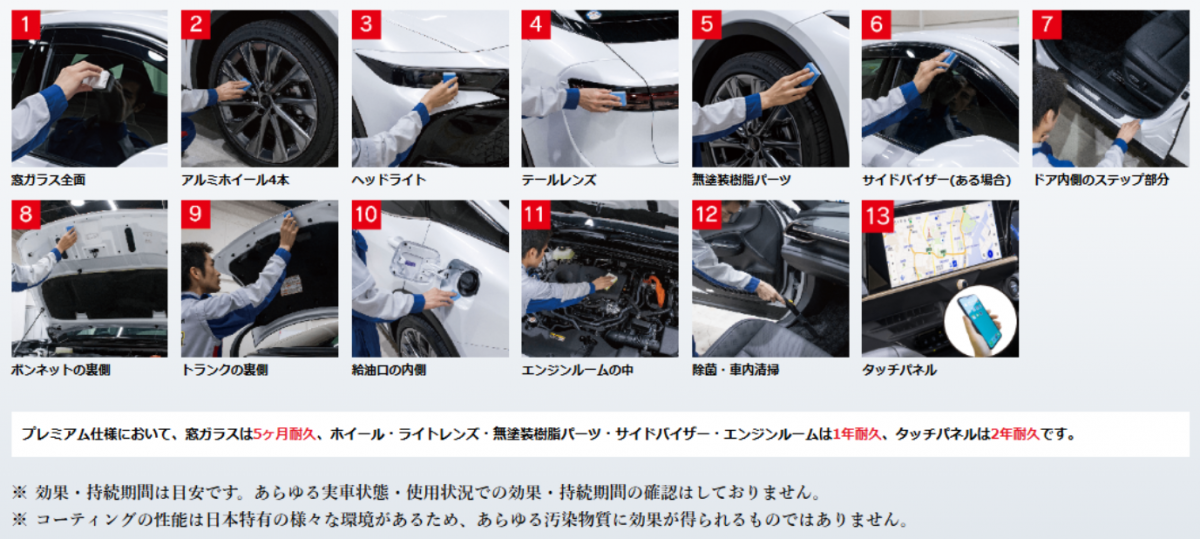 1
窓ガラス全面

2
アルミホイール4本

3
ヘッドライト

4
テールレンズ

5
無塗装樹脂パーツ

6
サイドバイザー(ある場合)

7
ドア内側のステップ部分

8
ボンネットの裏側

9
トランクの裏側

10
給油口の内側

11
エンジンルームの中

12
除菌・車内清掃

13
タッチパネル

プレミアム仕様において、窓ガラスは5ヶ月耐久、ホイール・ライトレンズ・無塗装樹脂パーツ・サイドバイザー・エンジンルームは1年耐久、タッチパネルは2年耐久です。

※ 効果・持続期間は目安です。あらゆる実車状態・使用状況での効果・持続期間の確認はしておりません。
※ コーティングの性能は日本特有の様々な環境があるため、あらゆる汚染物質に効果が得られるものではありません。