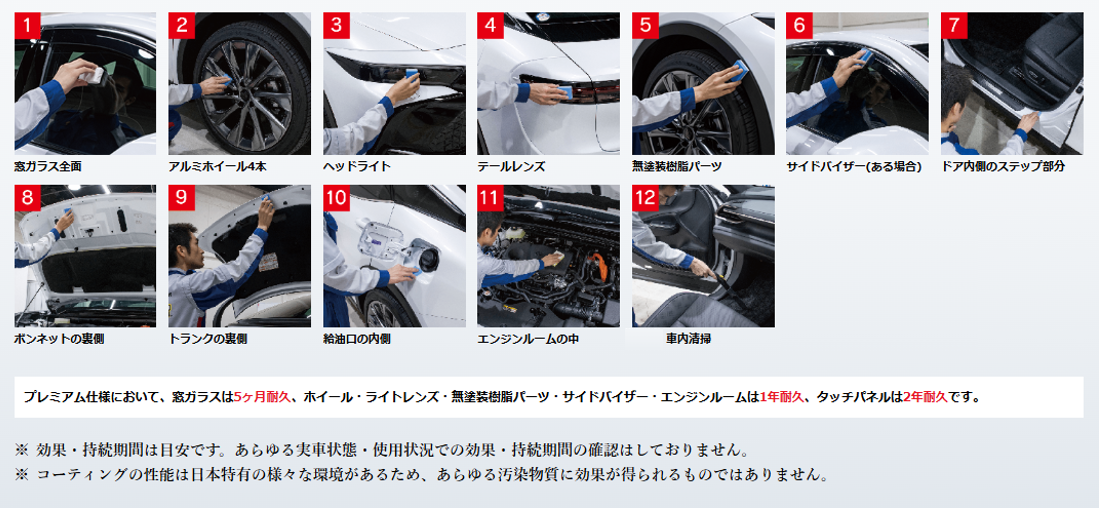 1
窓ガラス全面

2
アルミホイール4本

3
ヘッドライト

4
テールレンズ

5
無塗装樹脂パーツ

6
サイドバイザー(ある場合)

7
ドア内側のステップ部分

8
ボンネットの裏側

9
トランクの裏側

10
給油口の内側

11
エンジンルームの中

12
車内清掃

プレミアム仕様において、窓ガラスは5ヶ月耐久、ホイール・ライトレンズ・無塗装樹脂パーツ・サイドバイザー・エンジンルームは1年耐久、タッチパネルは2年耐久です。

※ 効果・持続期間は目安です。あらゆる実車状態・使用状況での効果・持続期間の確認はしておりません。
※ コーティングの性能は日本特有の様々な環境があるため、あらゆる汚染物質に効果が得られるものではありません。