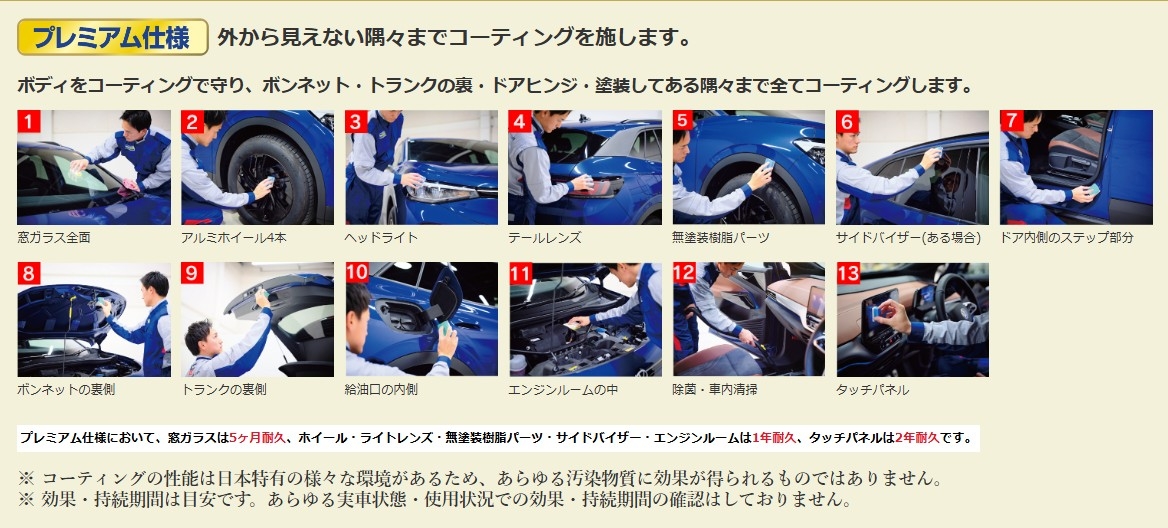 プレミアム仕様 外から見えない隅々までコーティングを施します。

ボディをコーティングで守り、ボンネット・トランクの裏・ドアヒンジ・塗装してある隅々まで全てコーティングします。

1 窓ガラス全面
2 アルミホイール4本
3 ヘッドライト
4 テールレンズ
5 無塗装樹脂パーツ
6 サイドバイザー(ある場合)
7 ドア内側のステップ部分
8 ボンネットの裏側
9 トランクの裏側
10 給油口の内側
11 エンジンルームの中
12 除菌・車内清掃
13 タッチパネル

プレミアム仕様において、窓ガラスは5ヶ月耐久、ホイール・ライトレンズ・無塗装樹脂パーツ・サイドバイザー・エンジンルームは1年耐久、タッチパネルは2年耐久です。

※ コーティングの性能は日本特有の様々な環境があるため、あらゆる汚染物質に効果が得られるものではありません。
※ 効果・持続期間は目安です。あらゆる実車状態・使用状況での効果・持続期間の確認はしておりません。