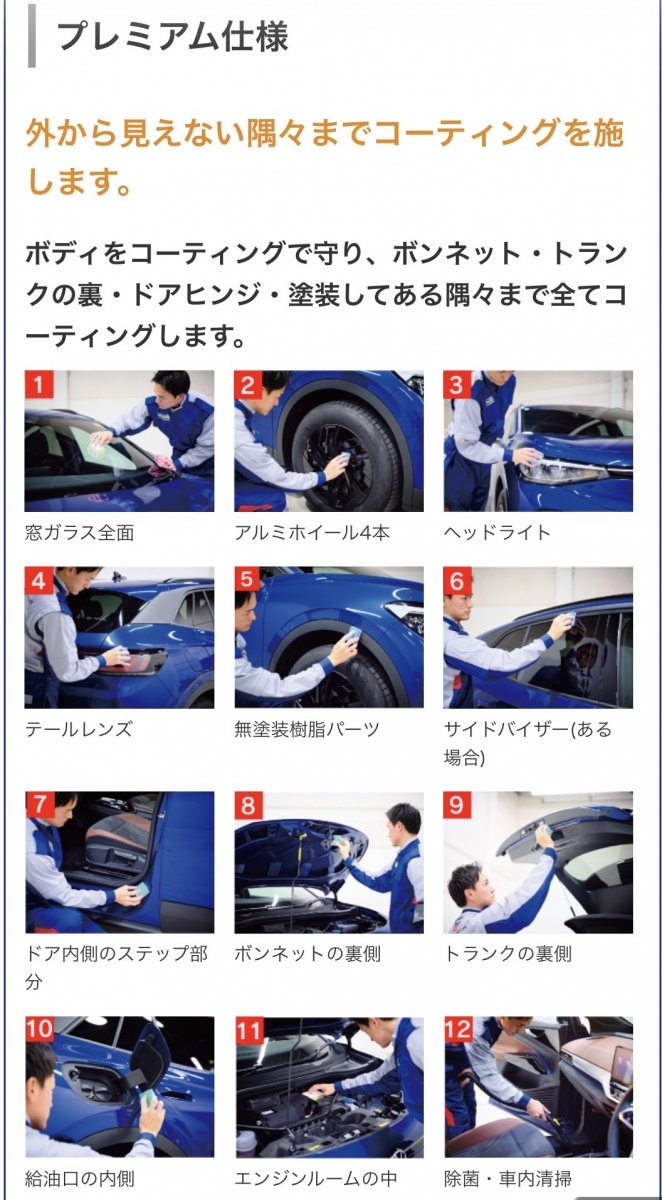 プレミアム仕様

外から見えない隅々までコーティングを施します。

ボディをコーティングで守り、ボンネット・トランクの裏・ドアヒンジ・塗装してある隅々まで全てコーティングします。

1
窓ガラス全面

2
アルミホイール4本

3
ヘッドライト

4
テールレンズ

5
無塗装樹脂パーツ

6
サイドバイザー(ある場合)

7
ドア内側のステップ部分

8
ボンネットの裏側

9
トランクの裏側

10
給油口の内側

11
エンジンルームの中

12
除菌・車内清掃